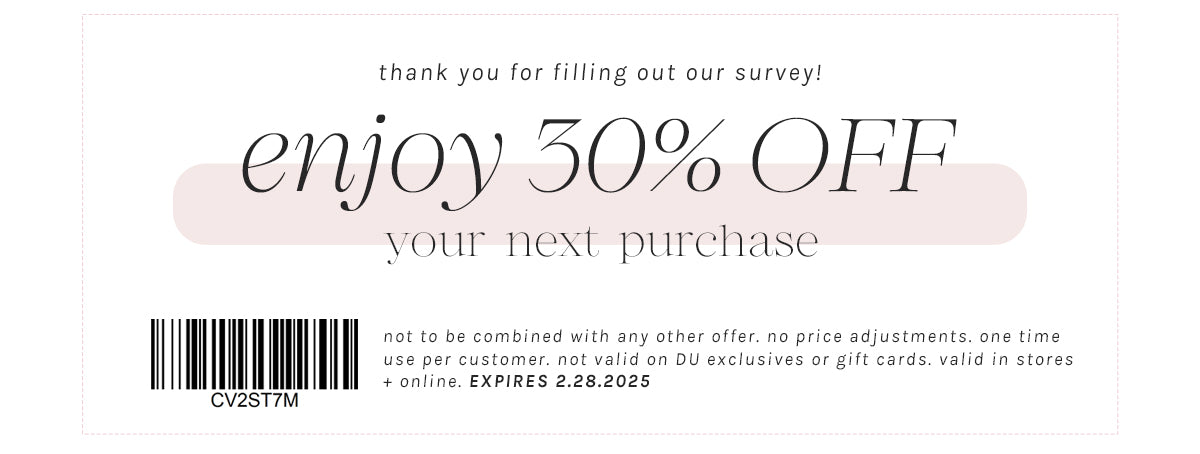 thank you for filling out our survey!

enjoy 30% OFF

your next purchase

CV2ST7M

not to be combined with any other offer. no price adjustments. one time use per customer. not valid on DU exclusives or gift cards. valid in stores + online. EXPIRES 2.28.2025